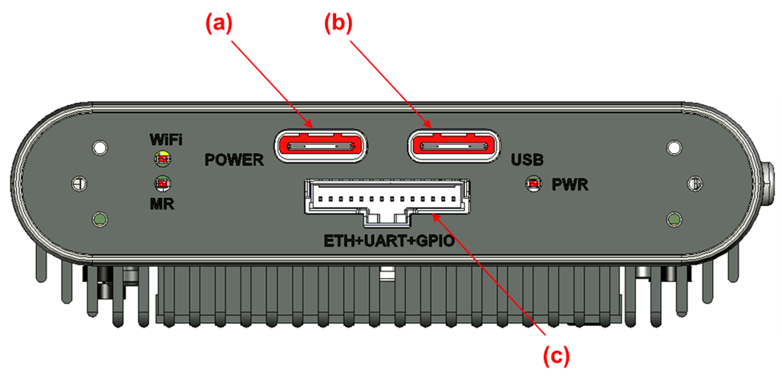 (a)
(b)
WiFi
POWER
USB
MR
PWR
ETH+UART+GPIO
(c)