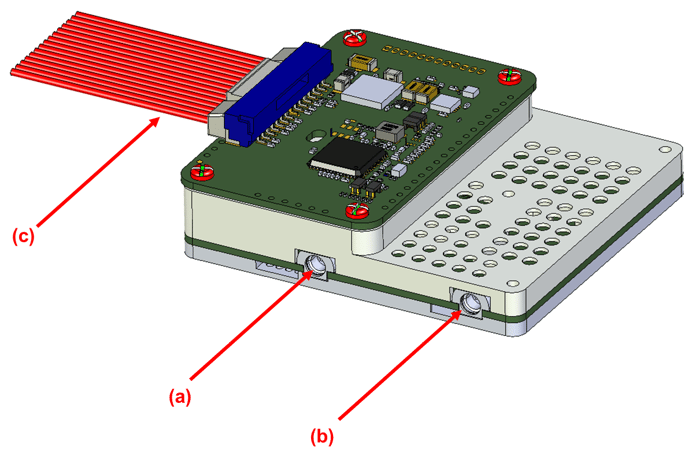 (c)

(a)

(b)