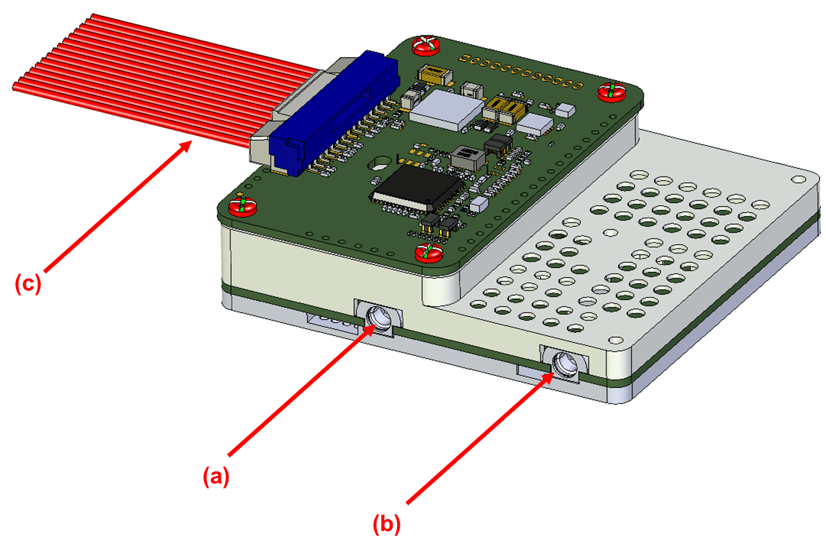 (c)

(a)

(b)